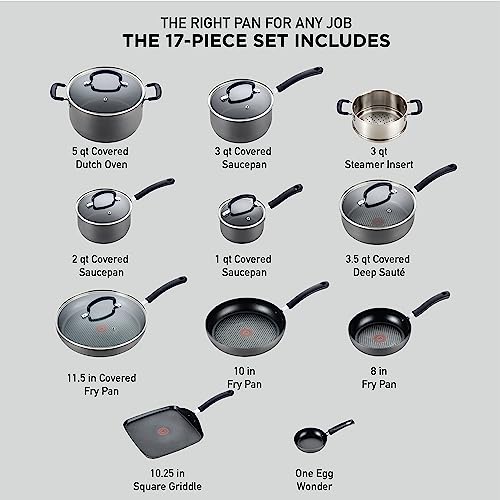 THE RIGHT PAN FOR ANY JOB
THE 17-PIECE SET INCLUDES

5 qt Covered Dutch Oven

3 qt Covered Saucepan

3 qt Steamer Insert

2 qt Covered Saucepan

1 qt Covered Saucepan

3.5 qt Covered Deep Sauté

11.5 in Covered Fry Pan

10 in Fry Pan

8 in Fry Pan

10.25 in Square Griddle

One Egg Wonder