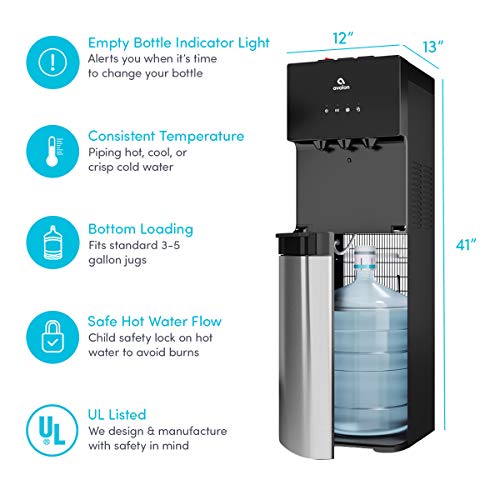 Empty Bottle Indicator Light
Alerts you when it's time to change your bottle

Consistent Temperature
Piping hot, cool, or crisp cold water

Bottom Loading
Fits standard 3-5 gallon jugs

Safe Hot Water Flow
Child safety lock on hot water to avoid burns

UL

UL Listed
We design & manufacture with safety in mind

12"

13"

41"

avalon