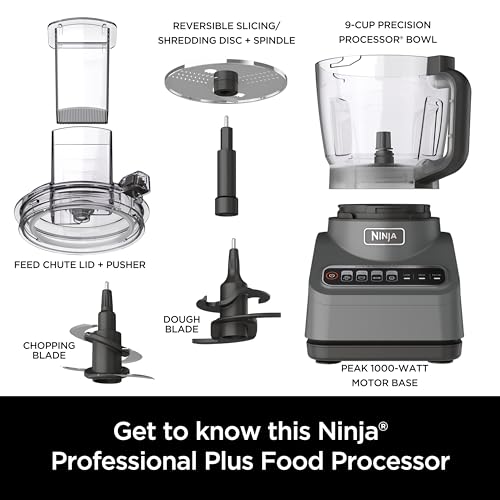 REVERSIBLE SLICING/ SHREDDING DISC + SPINDLE

9-CUP PRECISION PROCESSOR® BOWL

FEED CHUTE LID + PUSHER

NINJA

DOUGH BLADE

CHOPPING BLADE

PEAK 1000-WATT MOTOR BASE

Get to know this Ninja® Professional Plus Food Processor