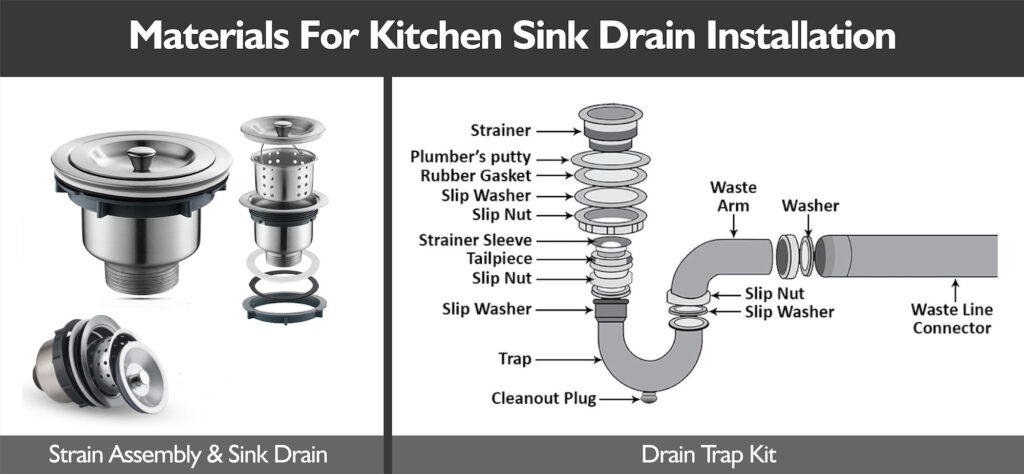 Materials For Kitchen Sink Drain Installation

Strain Assembly & Sink Drain

Strainer
Plumber's putty
Rubber Gasket
Slip Washer
Slip Nut
Strainer Sleeve
Tailpiece
Slip Nut
Slip Washer
Trap
Cleanout Plug
Waste Arm
Washer
Slip Nut
Slip Washer
Waste Line Connector

Drain Trap Kit